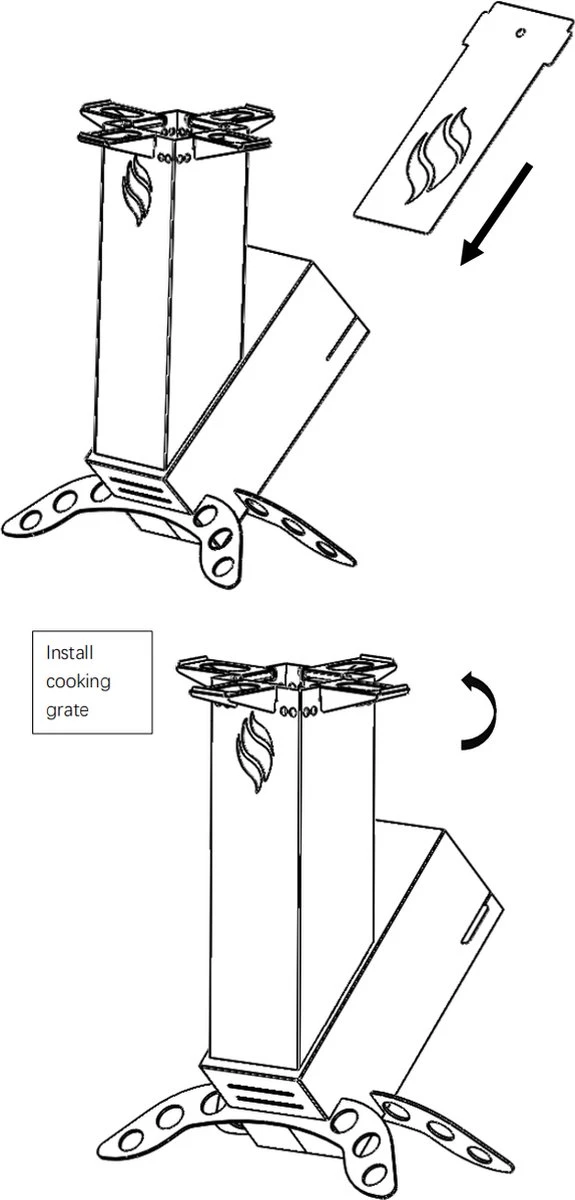 Install cooking grate